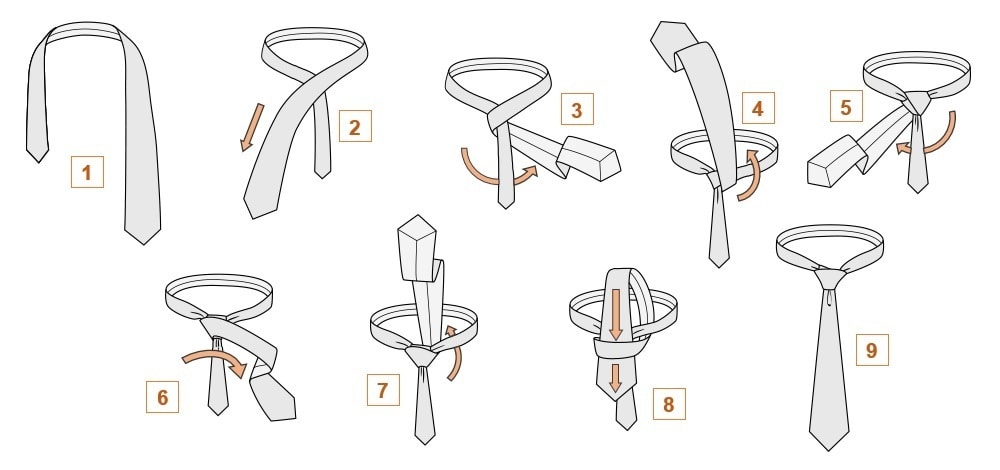 1
2
3
4
5
6
7
8
9